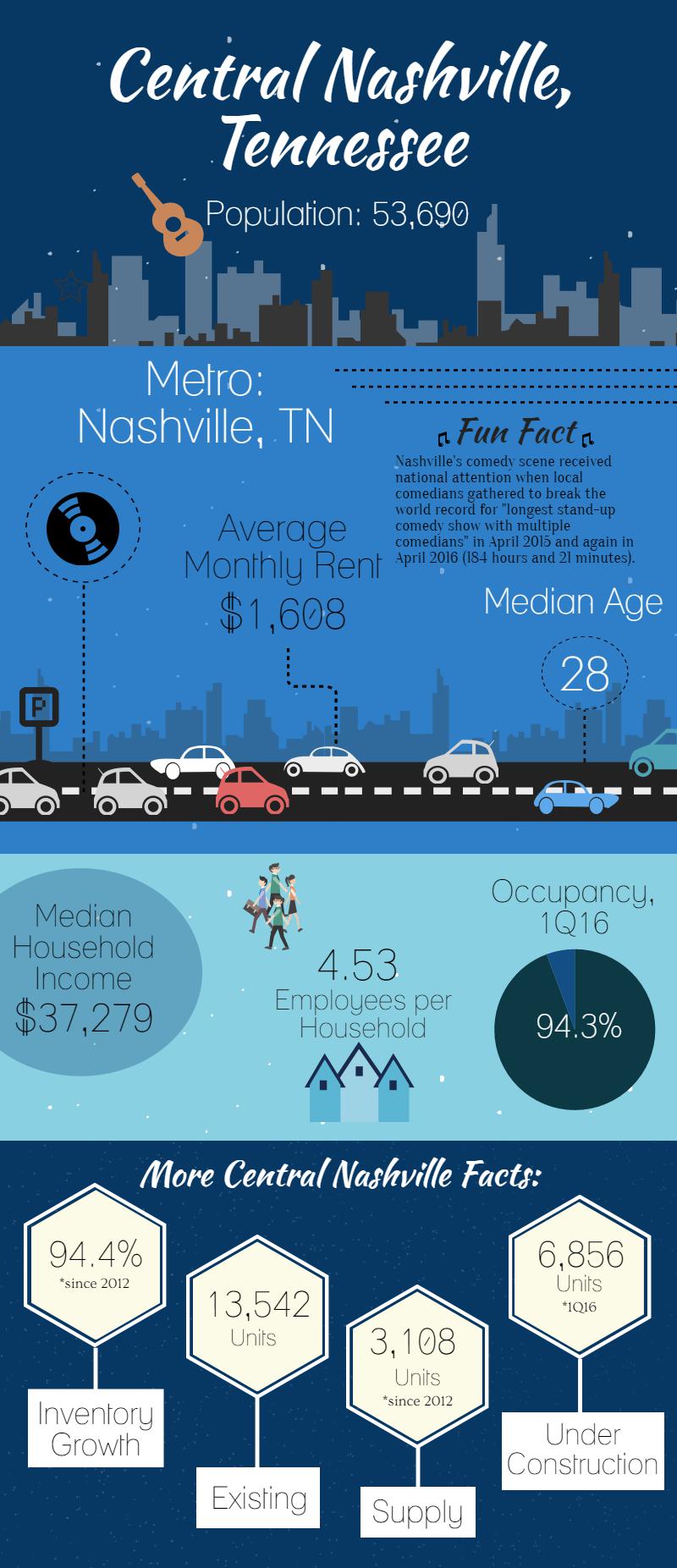 Central Nashville, Tennessee

Population: 53,690

Metro: Nashville, TN

Fun Fact

Nashville's comedy scene received national attention when local comedians gathered to break the world record for "longest stand-up comedy show with multiple comedians" in April 2015 and again in April 2016 (184 hours and 21 minutes).

Average Monthly Rent
$1,608

Median Age
28

P

Median Household Income
$37,279

4.53
Employees per Household

Occupancy, 1Q16
94.3%

More Central Nashville Facts:

94.4%
*since 2012
Inventory Growth

13,542
Units
Existing

3,108
Units
*since 2012
Supply

6,856
Units
*1Q16
Under Construction