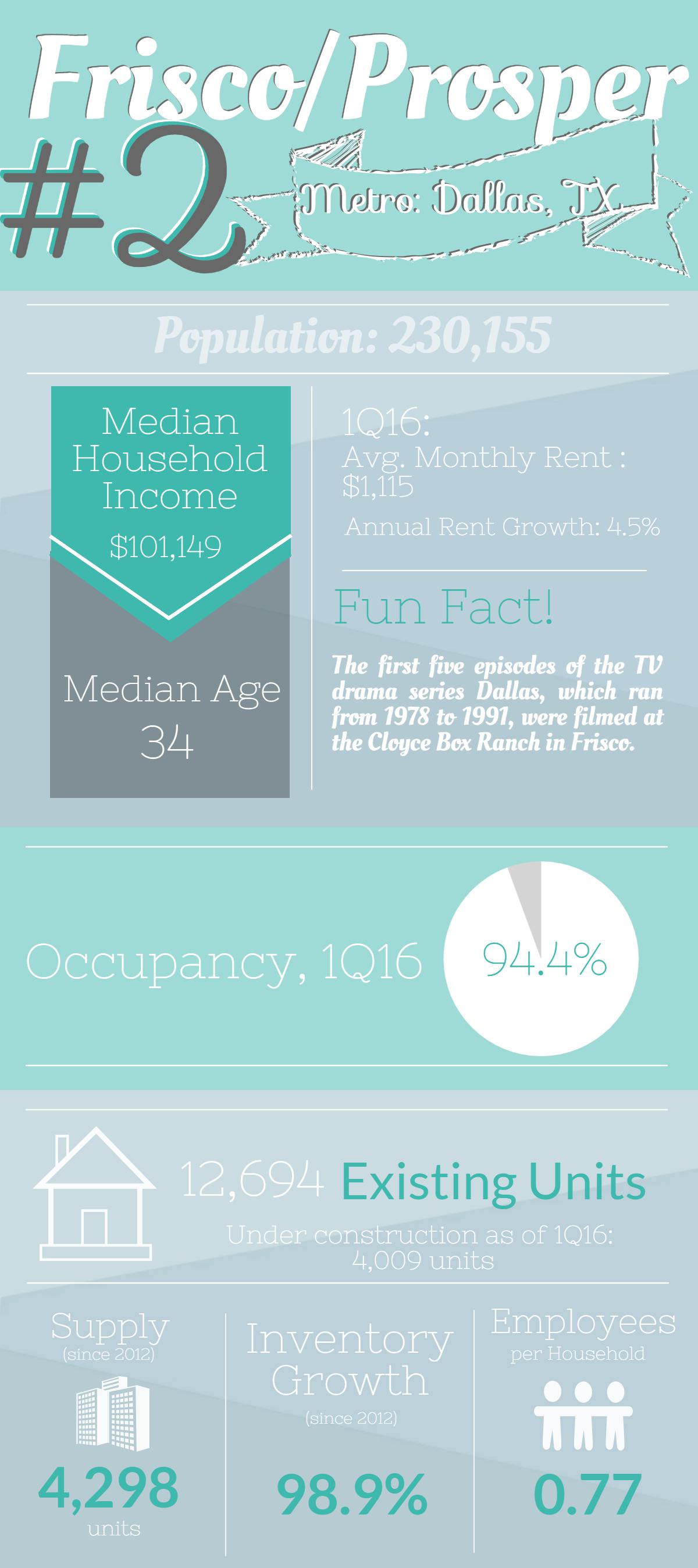 Frisco/Prosper

#2

Metro: Dallas, TX

Population: 230,155

Median Household Income

$101,149

Median Age

34

1Q16:
Avg. Monthly Rent : $1,115

Annual Rent Growth: 4.5%

Fun Fact!

The first five episodes of the TV drama series Dallas, which ran from 1978 to 1991, were filmed at the Cloyce Box Ranch in Frisco.

Occupancy, 1Q16

94.4%

12,694 Existing Units

Under construction as of 1Q16: 4,009 units

Supply
(since 2012)

4,298
units

Inventory Growth
(since 2012)

98.9%

Employees
per Household

0.77