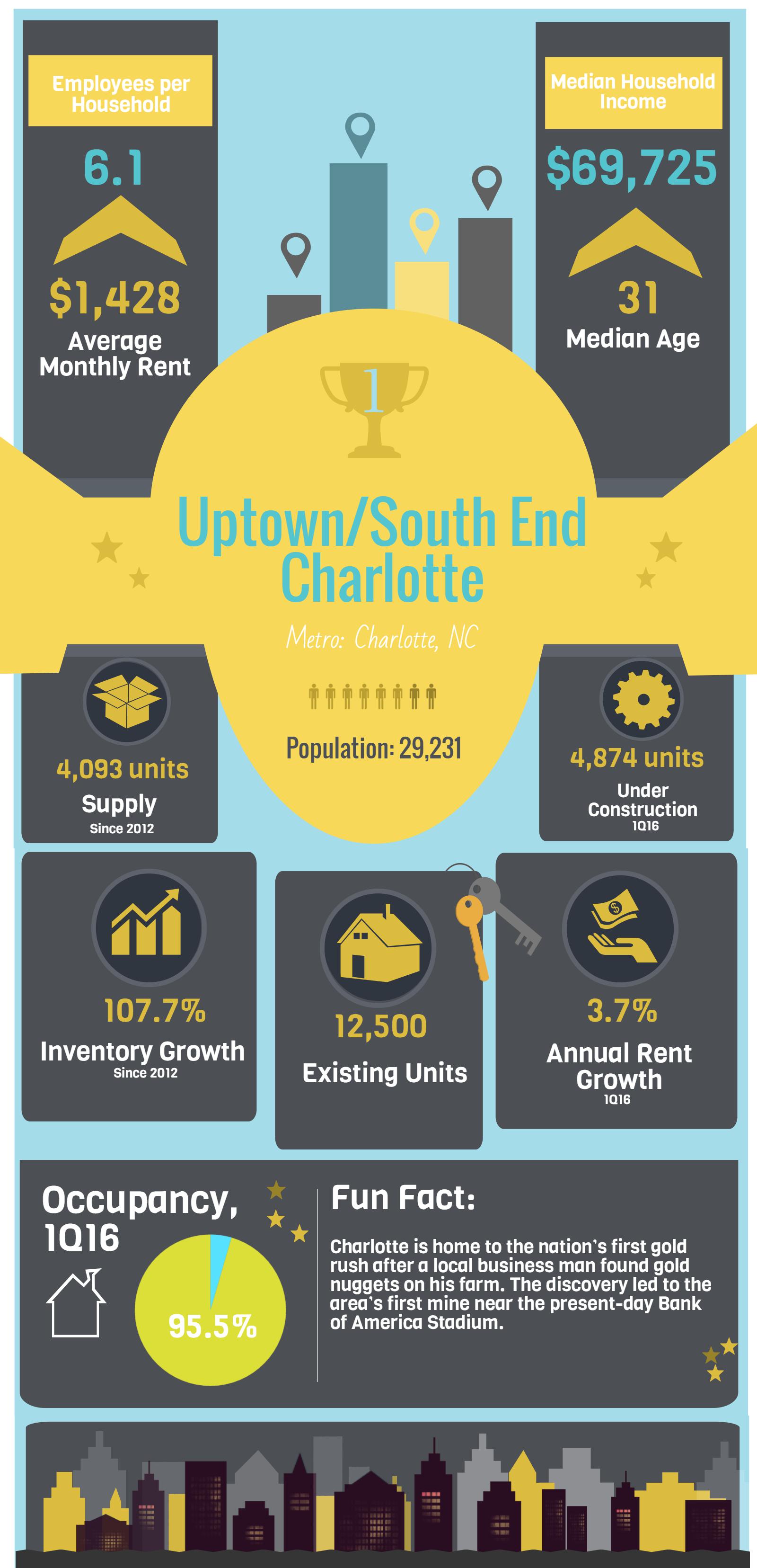 Employees per Household

6.1

$1,428
Average Monthly Rent

Median Household Income

$69,725

31
Median Age

1

Uptown/South End Charlotte

Metro: Charlotte, NC

Population: 29,231

4,093 units
Supply
Since 2012

4,874 units
Under Construction
1Q16

107.7%
Inventory Growth
Since 2012

12,500
Existing Units

3.7%
Annual Rent Growth
1Q16

Occupancy, 1Q16

95.5%

Fun Fact:

Charlotte is home to the nation's first gold rush after a local business man found gold nuggets on his farm. The discovery led to the area's first mine near the present-day Bank of America Stadium.